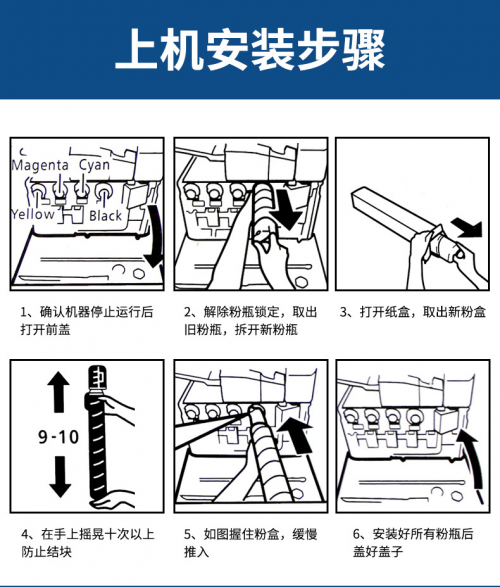 上机安装步骤

Magenta Cyan
Yellow Black

1、确认机器停止运行后打开前盖

2、解除粉瓶锁定，取出旧粉瓶，拆开新粉瓶

3、打开纸盒，取出新粉盒

9-10

4、在手上摇晃十次以上防止结块

5、如图握住粉盒，缓慢推入

6、安装好所有粉瓶后盖好盖子