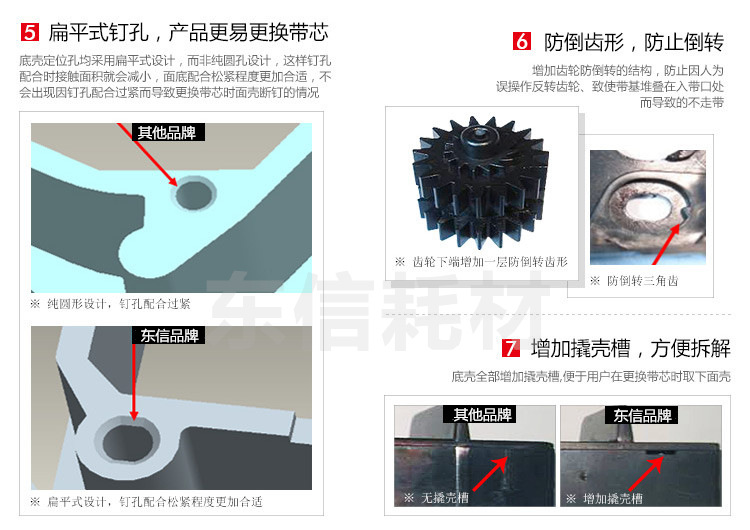 5 扁平式钉孔，产品更易更换带芯

底壳定位孔均采用扁平式设计，而非纯圆孔设计，这样钉孔配合时接触面积就会减小，面底配合松紧程度更加合适，不会出现因钉孔配合过紧而导致更换带芯时面壳断钉的情况

其他品牌

※ 纯圆形设计，钉孔配合过紧

东信品牌

※ 扁平式设计，钉孔配合松紧程度更加合适

6 防倒齿形，防止倒转

增加齿轮防倒转的结构，防止因人为误操作反转齿轮、致使带基堆叠在入带口处而导致的不走带

※ 齿轮下端增加一层防倒转齿形

※ 防倒转三角齿

东信耗材

7 增加撬壳槽，方便拆解

底壳全部增加撬壳槽,便于用户在更换带芯时取下面壳

其他品牌

※ 无撬壳槽

东信品牌

※ 增加撬壳槽