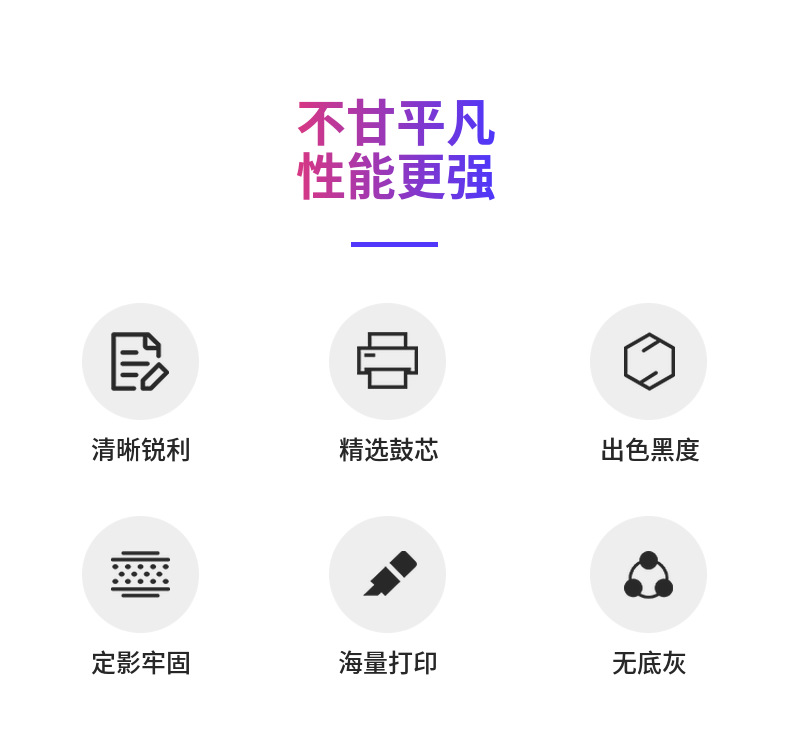 不甘平凡
性能更强

清晰锐利

精选鼓芯

出色黑度

定影牢固

海量打印

无底灰